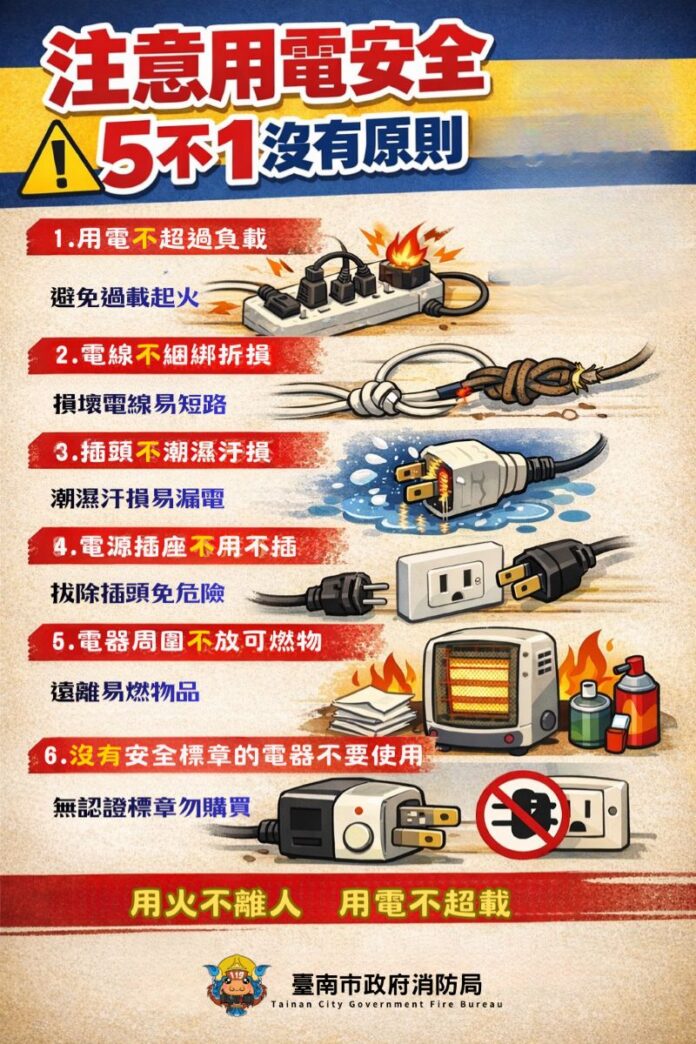 注意用電安全
5不1沒有原則

1.用電不超過負載
避免過載起火

2.電線不綑綁折損
損壞電線易短路

3.插頭不潮濕汙損
潮濕汙損易漏電

4.電源插座不用不插
拔除插頭免危險

5.電器周圍不放可燃物
遠離易燃物品

6.沒有安全標章的電器不要使用
無認證標章勿購買

用火不離人　用電不超載

臺南市政府消防局
Tainan City Government Fire Bureau